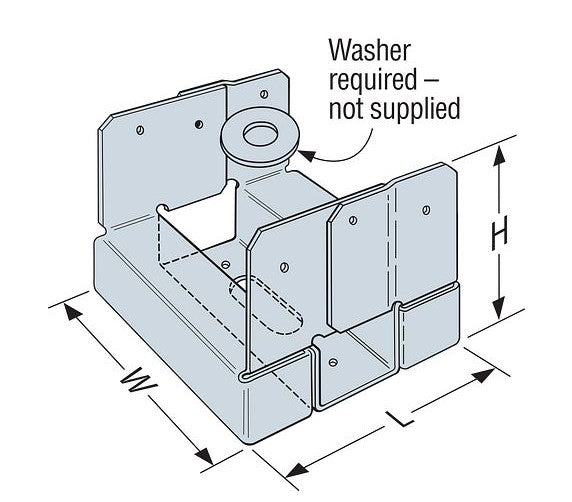 Washer required – not supplied

H

W

L